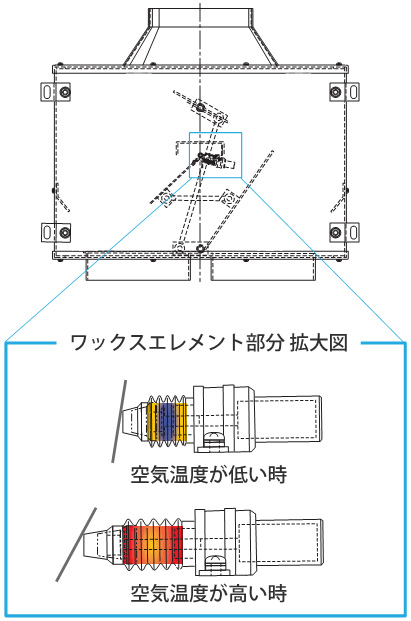 ワックスエレメント部分 拡大図

空気温度が低い時

空気温度が高い時